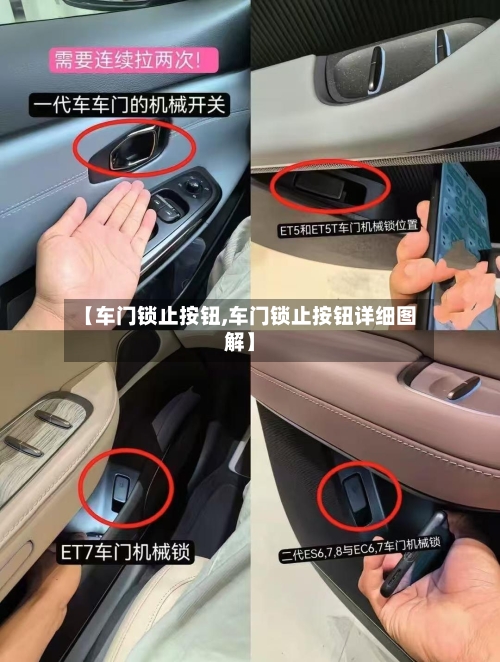 需要连续拉两次!

一代车车门的机械开关

ET5和ET5T车门机械锁位置

【车门锁止按钮,车门锁止按钮详细图解】

ET7车门机械锁

二代ES6,7,8与EC6,7车门机械锁