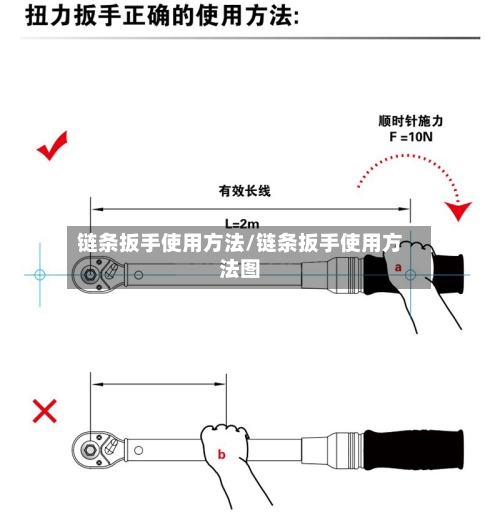 扭力扳手正确的使用方法:

顺时针施力
F =10N

有效长线

L=2m

链条扳手使用方法/链条扳手使用方法图

a

b