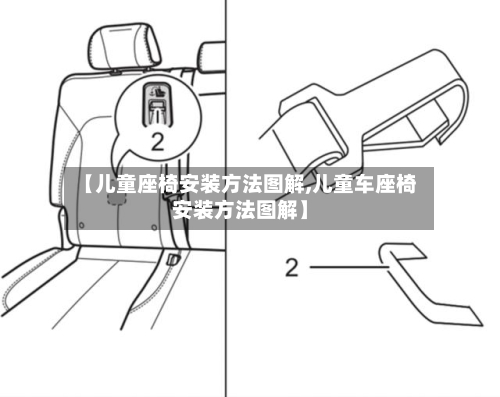 2

【儿童座椅安装方法图解,儿童车座椅安装方法图解】

2